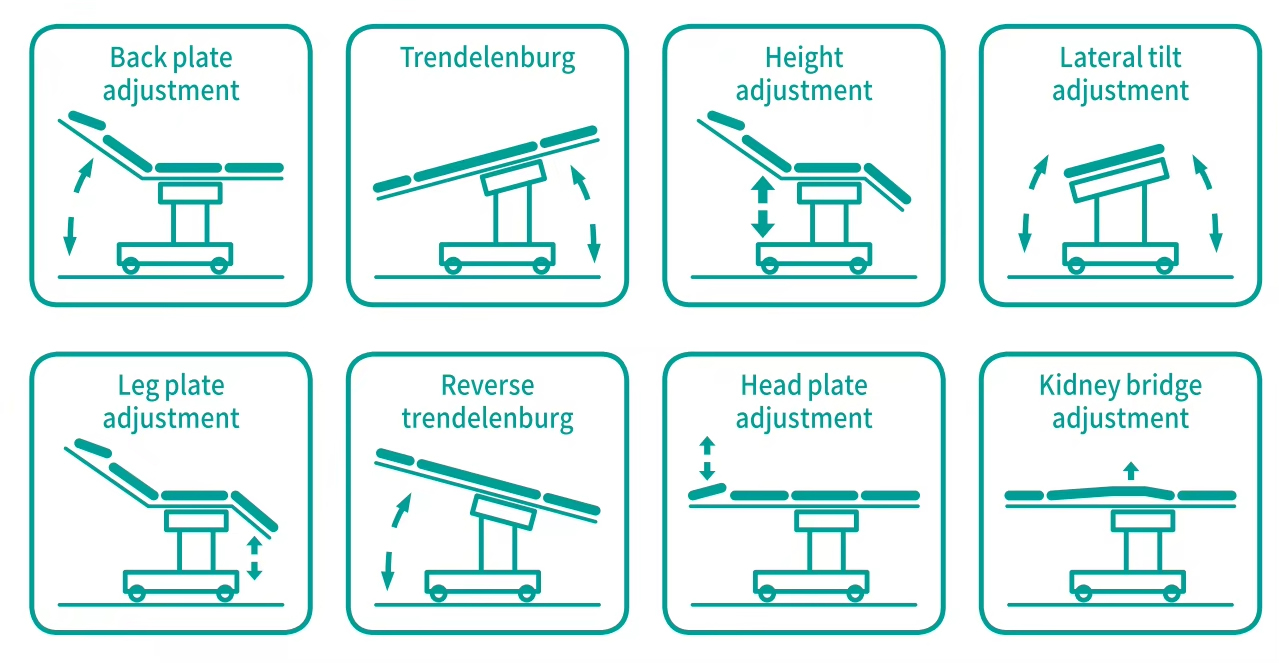 Back plate adjustment

Trendelenburg

Height adjustment

Lateral tilt adjustment

Leg plate adjustment

Reverse trendelenburg

Head plate adjustment

Kidney bridge adjustment